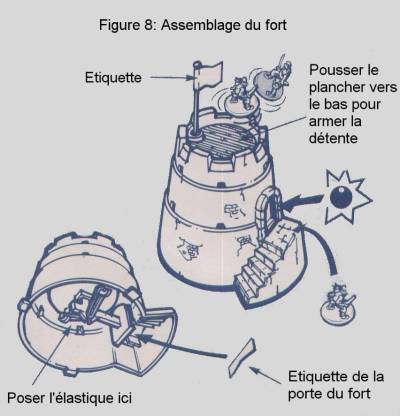 Figure 8: Assemblage du fort

Etiquette

Pousser le plancher vers le bas pour armer la détente

Poser l'élastique ici

Etiquette de la porte du fort